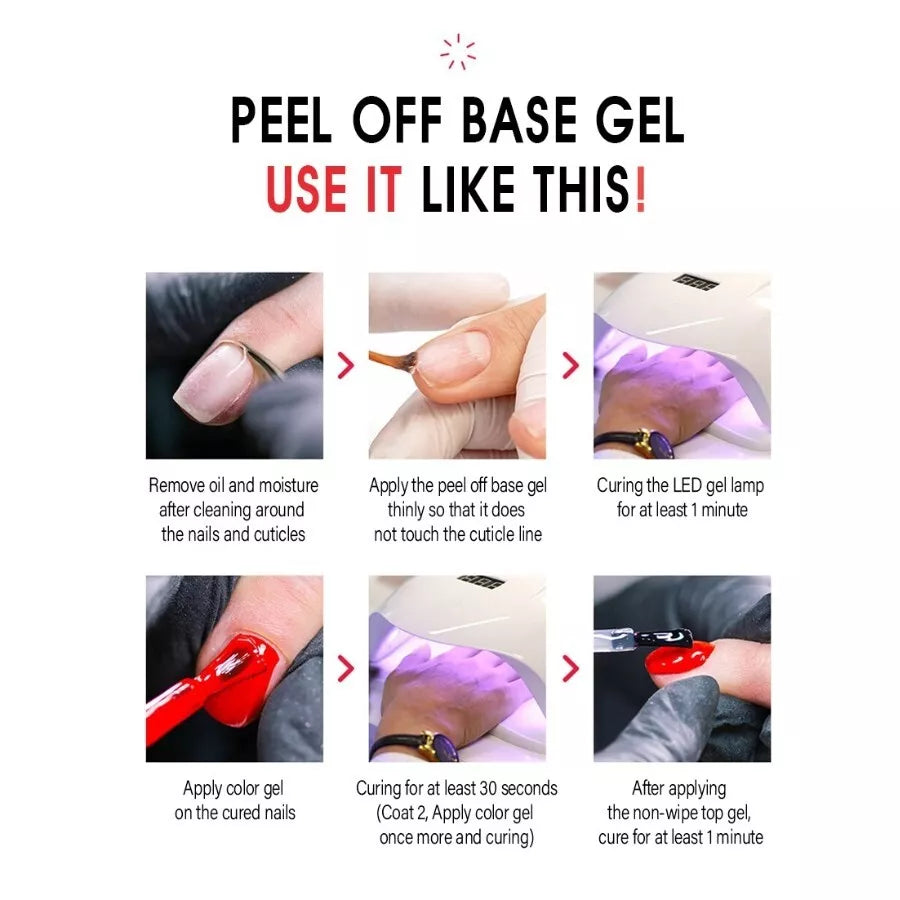 PEEL OFF BASE GEL
USE IT LIKE THIS!

Remove oil and moisture after cleaning around the nails and cuticles

Apply the peel off base gel thinly so that it does not touch the cuticle line

Curing the LED gel lamp for at least 1 minute

Apply color gel on the cured nails

Curing for at least 30 seconds (Coat 2, Apply color gel once more and curing)

After applying the non-wipe top gel, cure for at least 1 minute