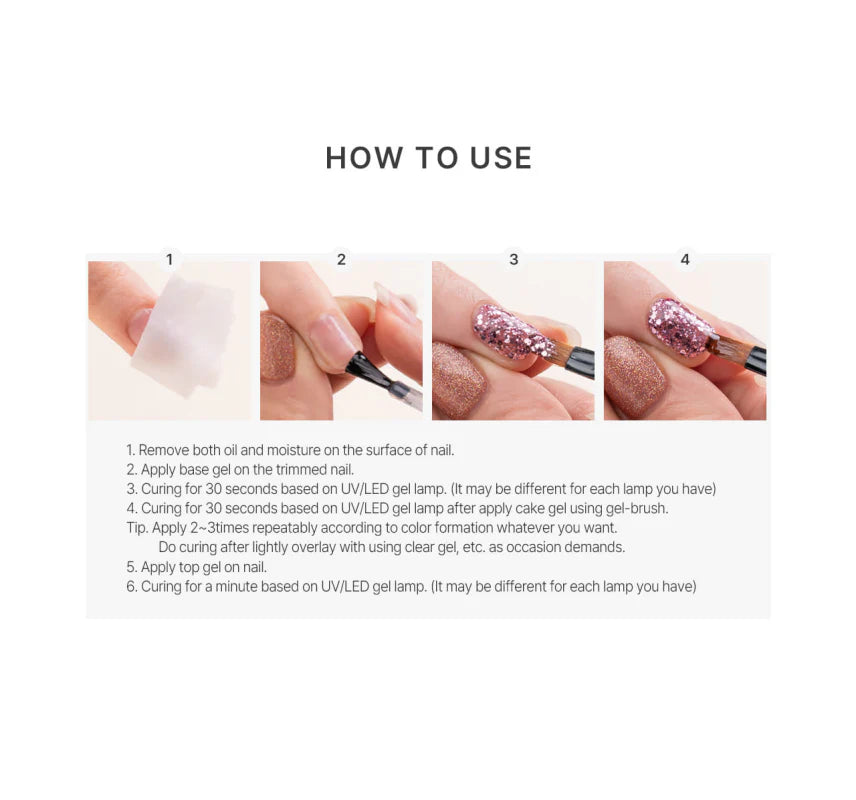 HOW TO USE

1

2

3

4

1. Remove both oil and moisture on the surface of nail.
2. Apply base gel on the trimmed nail.
3. Curing for 30 seconds based on UV/LED gel lamp. (It may be different for each lamp you have)
4. Curing for 30 seconds based on UV/LED gel lamp after apply cake gel using gel-brush.
Tip. Apply 2~3times repeatably according to color formation whatever you want.
Do curing after lightly overlay with using clear gel, etc. as occasion demands.
5. Apply top gel on nail.
6. Curing for a minute based on UV/LED gel lamp. (It may be different for each lamp you have)